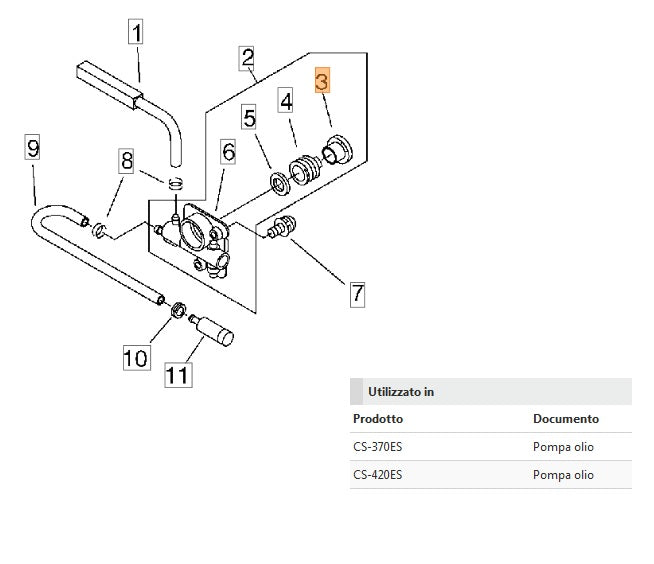 1
2
3
4
5
6
9
8
7
10
11

Utilizzato in

| Prodotto | Documento |
|---|---|
| CS-370ES | Pompa olio |
| CS-420ES | Pompa olio |