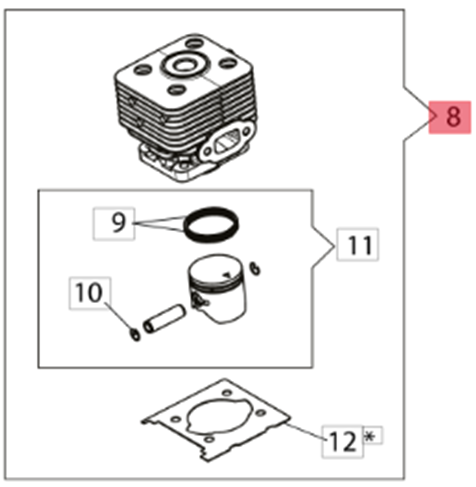 8
9
11
10
12 *