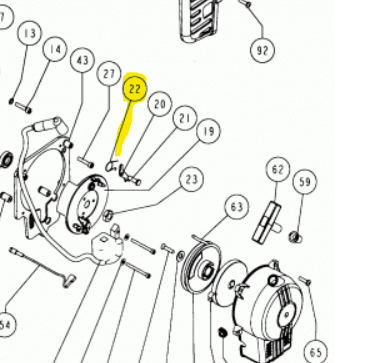 7
13
14
43
27
22
20
21
19
92
23
62
59
63
54
65