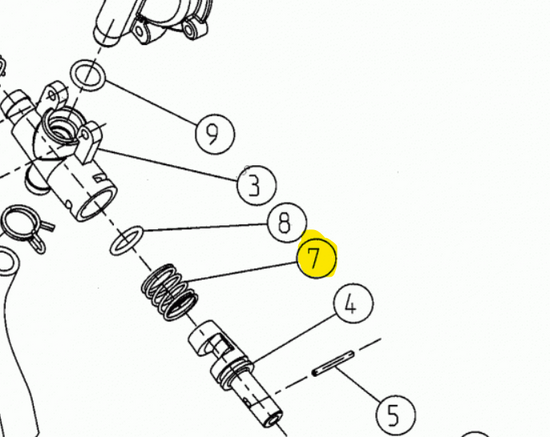 9
3
8
7
4
5