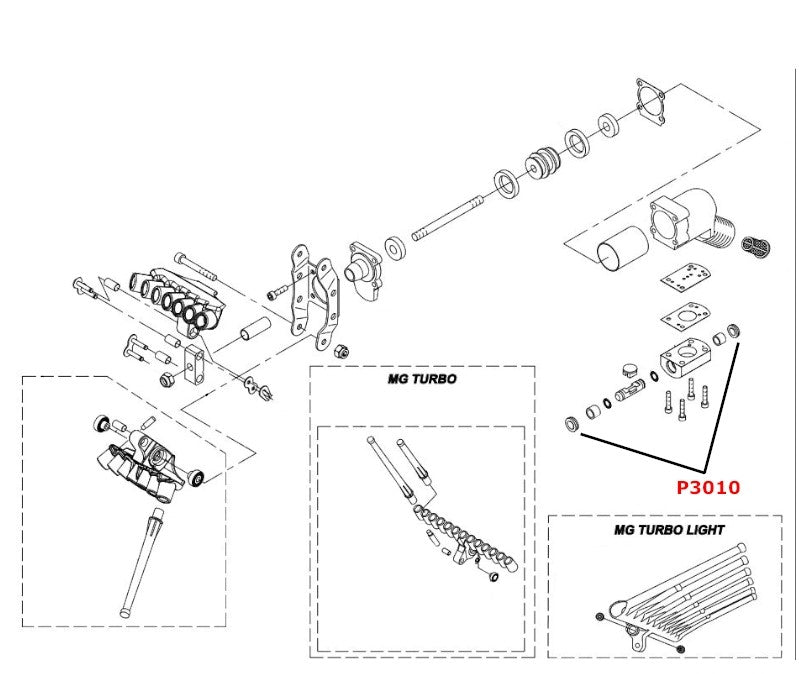 MG TURBO

P3010

MG TURBO LIGHT