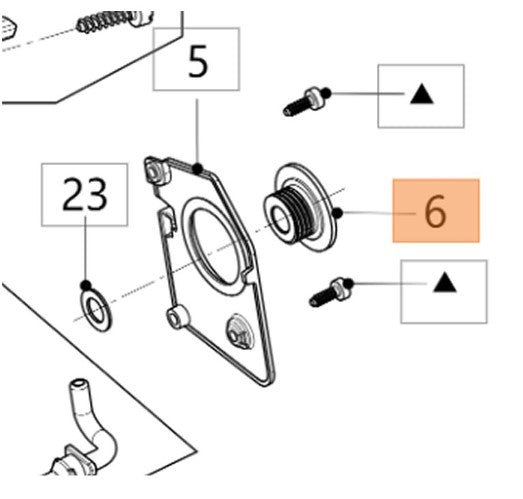 5

▲

23

6

▲