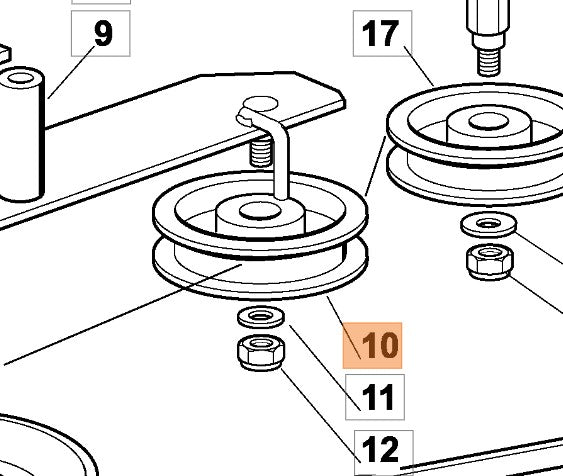 9
17
10
11
12