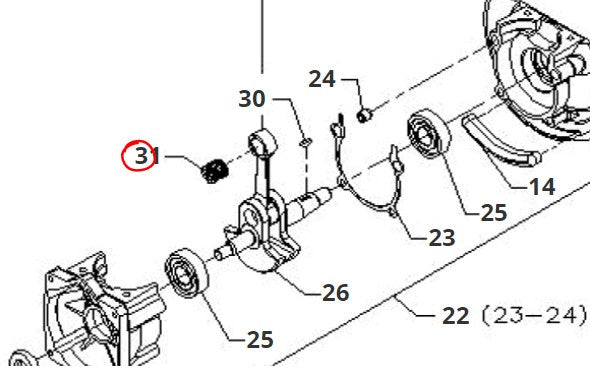 24
30
31
14
25
23
26
22 (23—24)
25