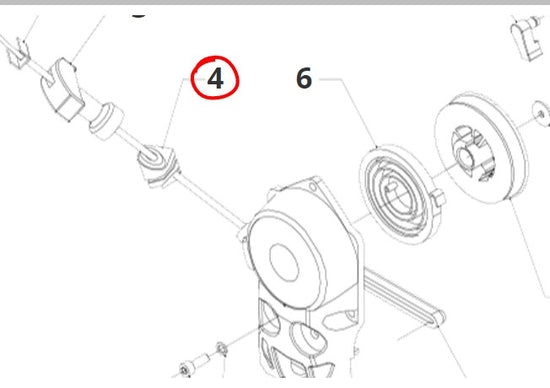 4

6