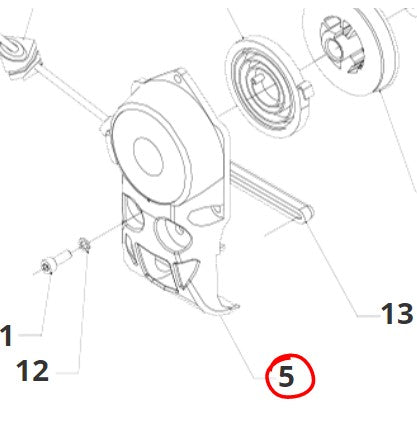 13
1
12
5