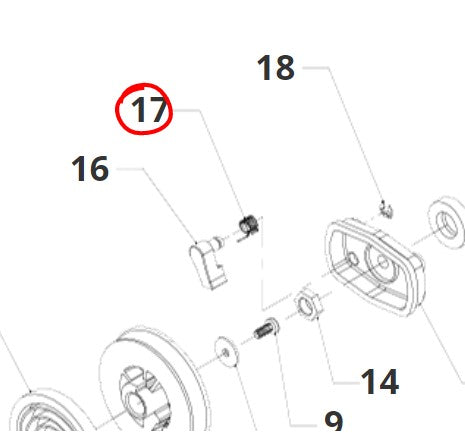 18
17
16
14
9