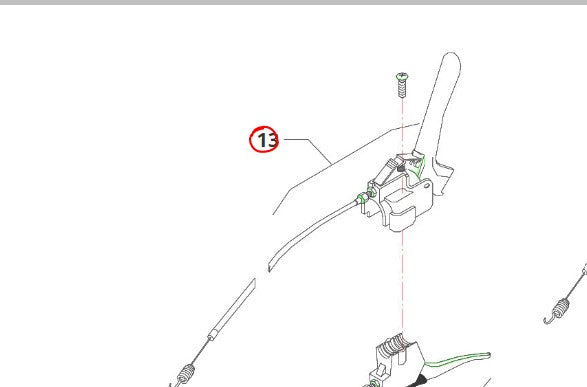 13