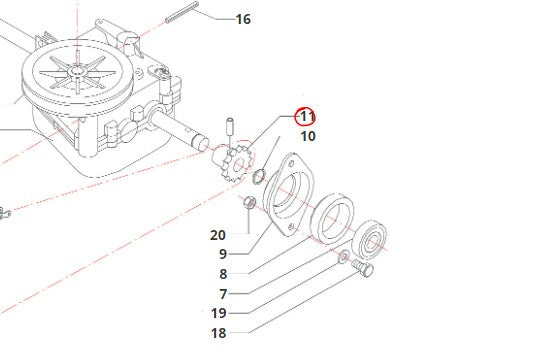 16
11
10
20
9
8
7
19
18