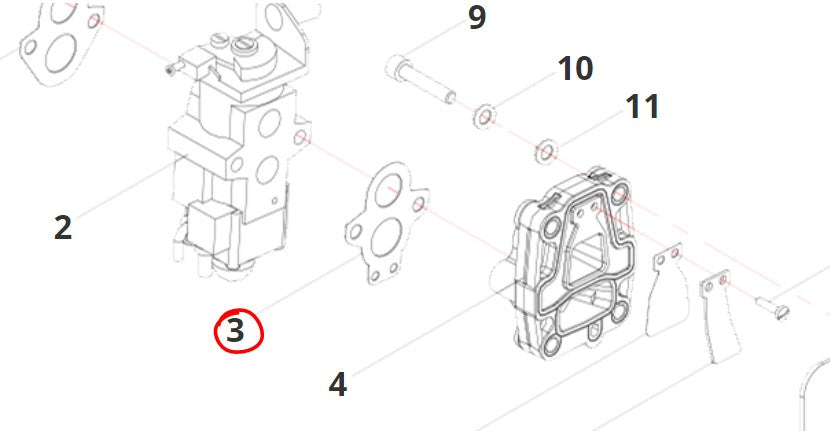 9
10
11
2
3
4