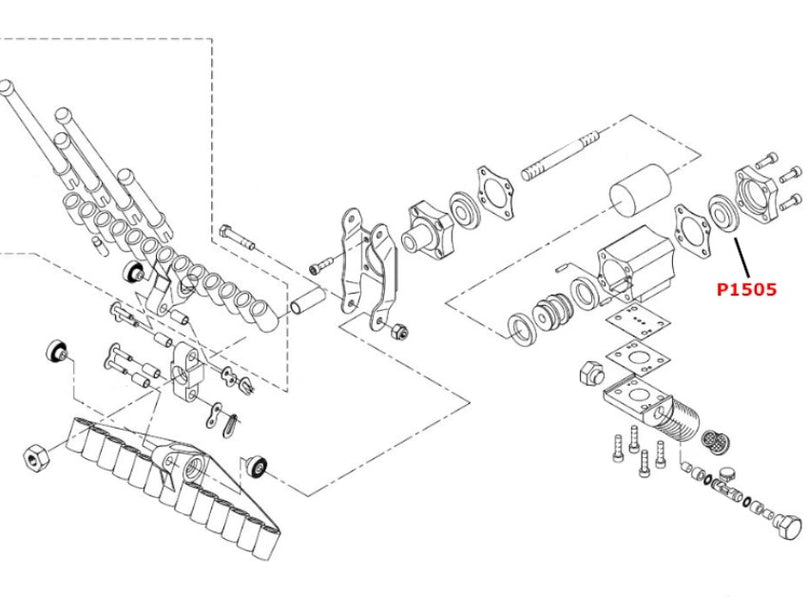 P1505