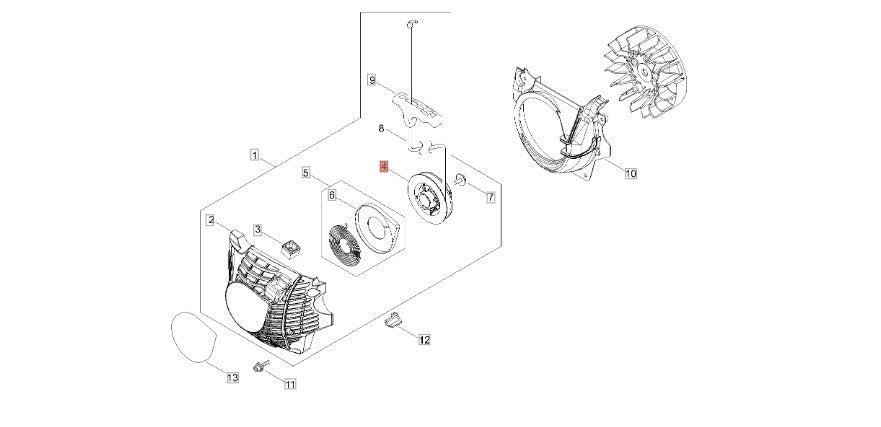 9
8
1
4
5
6
7
10
2
3
12
13
11