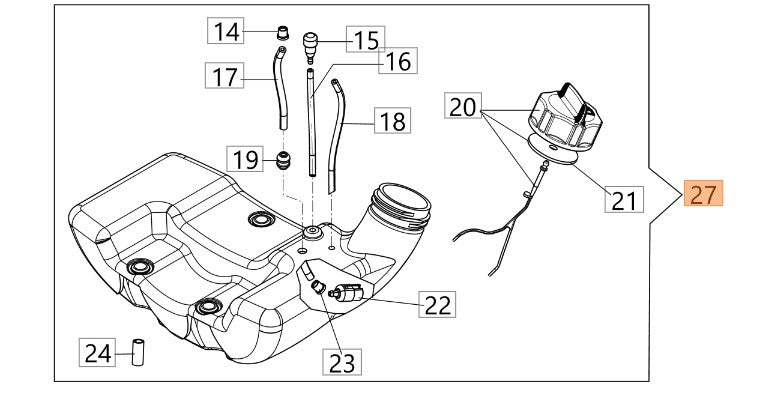 14
15
16
17
18
19
20
21
27
22
23
24