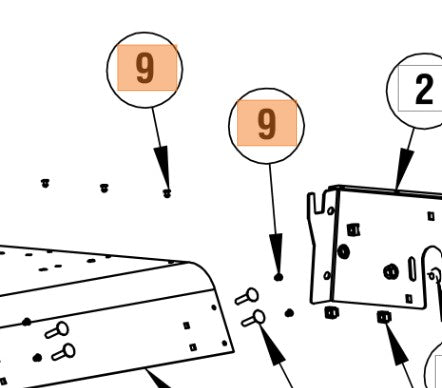 9

9

2