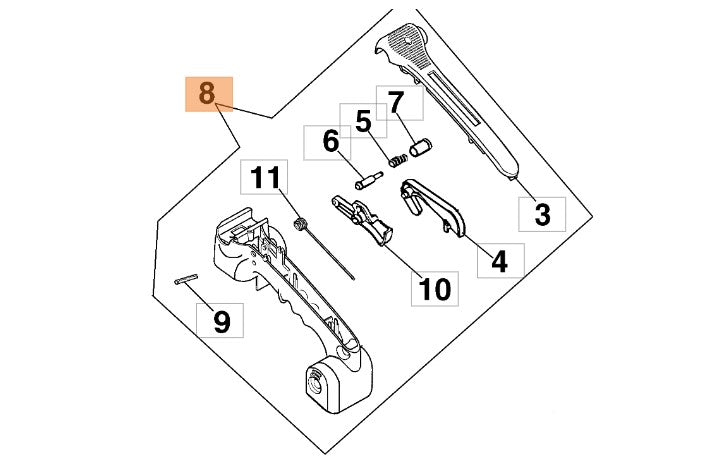 8
7
5
6
11
3
4
10
9