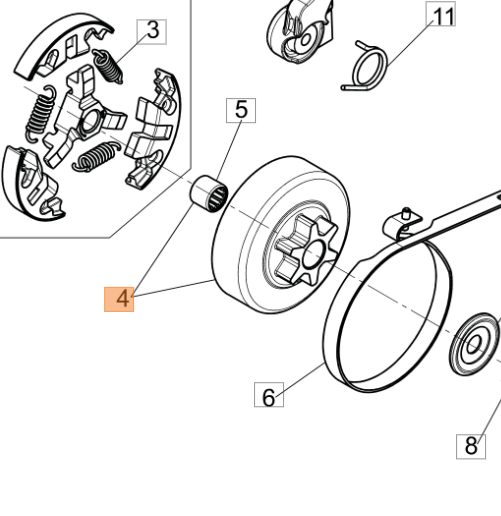 3
11
5
4
6
8