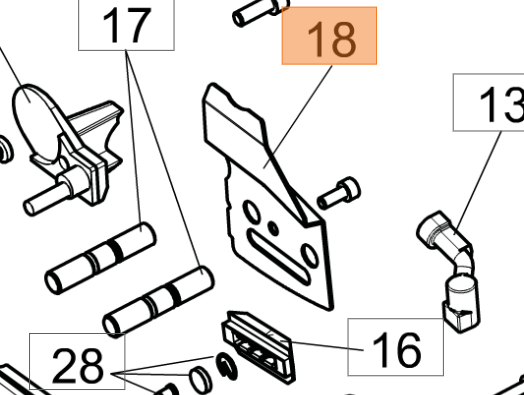 17
18
13
16
28