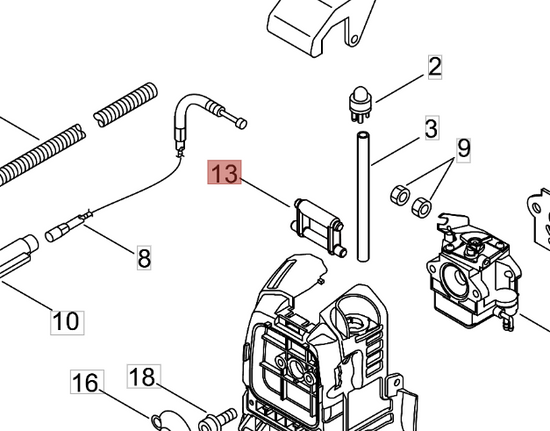 2
3
9
13
8
10
16
18