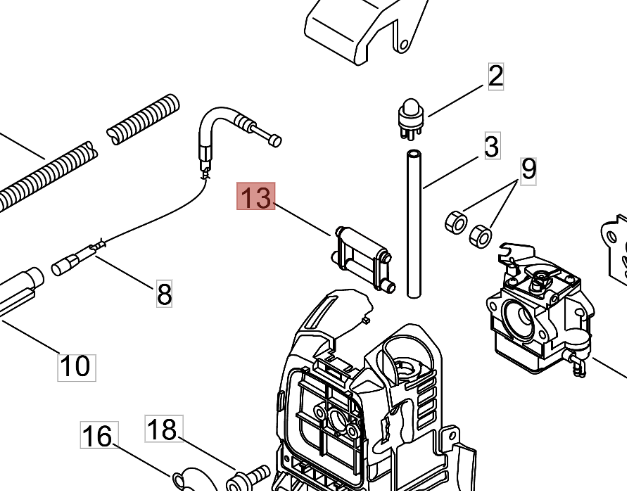 2
3
9
13
8
10
16
18