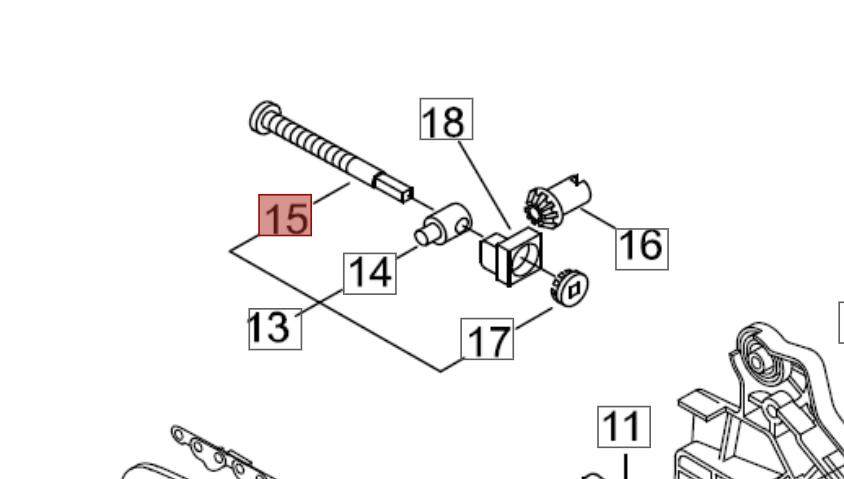 18
15
16
14
13
17
11