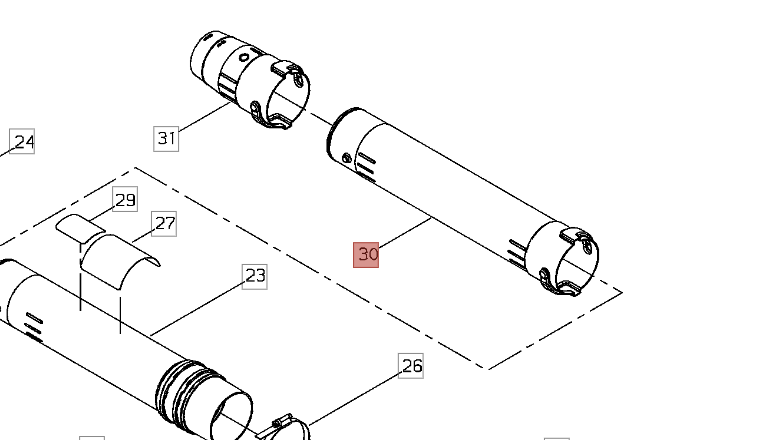 24
31
29
27
30
23
26