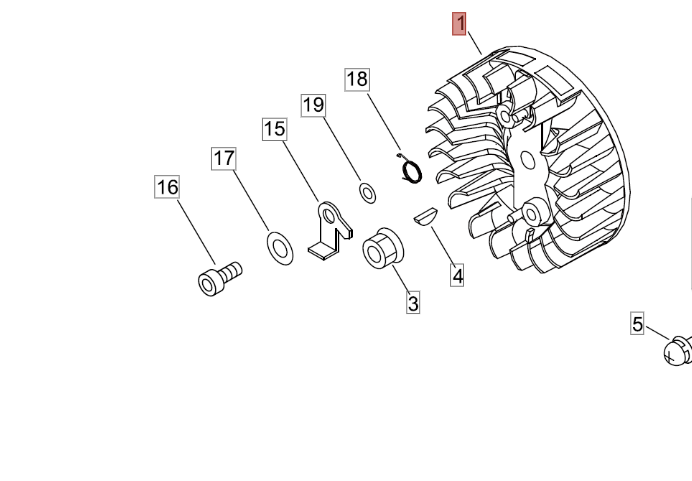 1
18
19
15
17
16
4
3
5