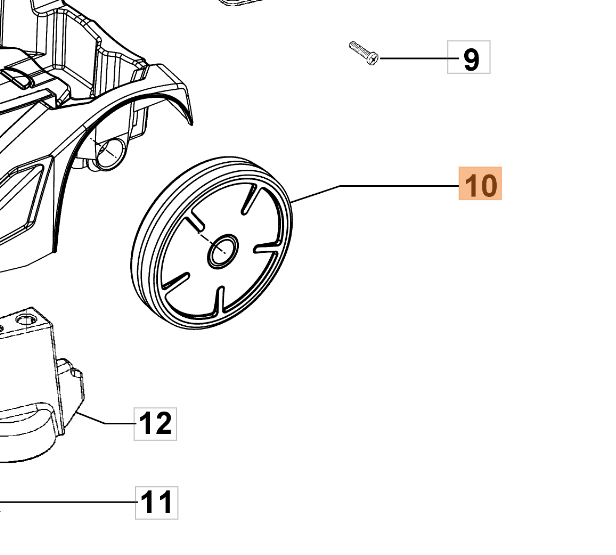 9

10

12

11