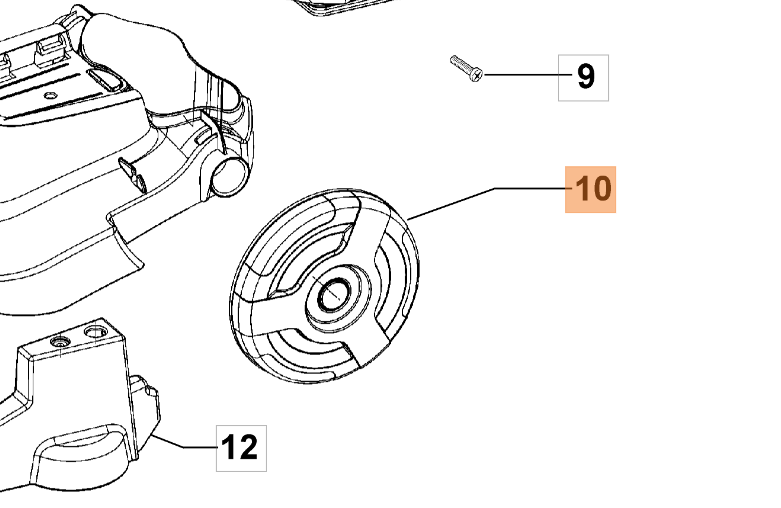 9

10

12