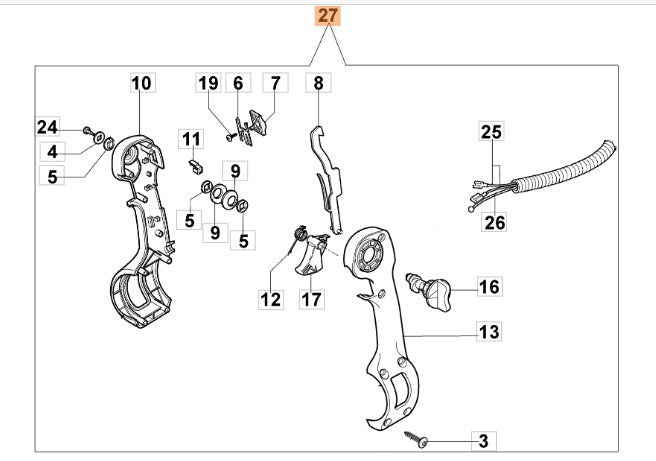 27

10
19
6
7
8
24
4
5
11
9
5
9
5
25
26
12
17
16
13
3