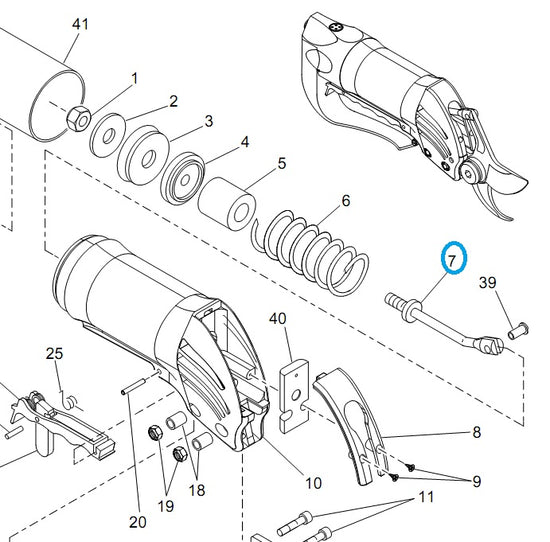 41
1
2
3
4
5
6
7
39
40
25
8
9
10
11
18
19
20