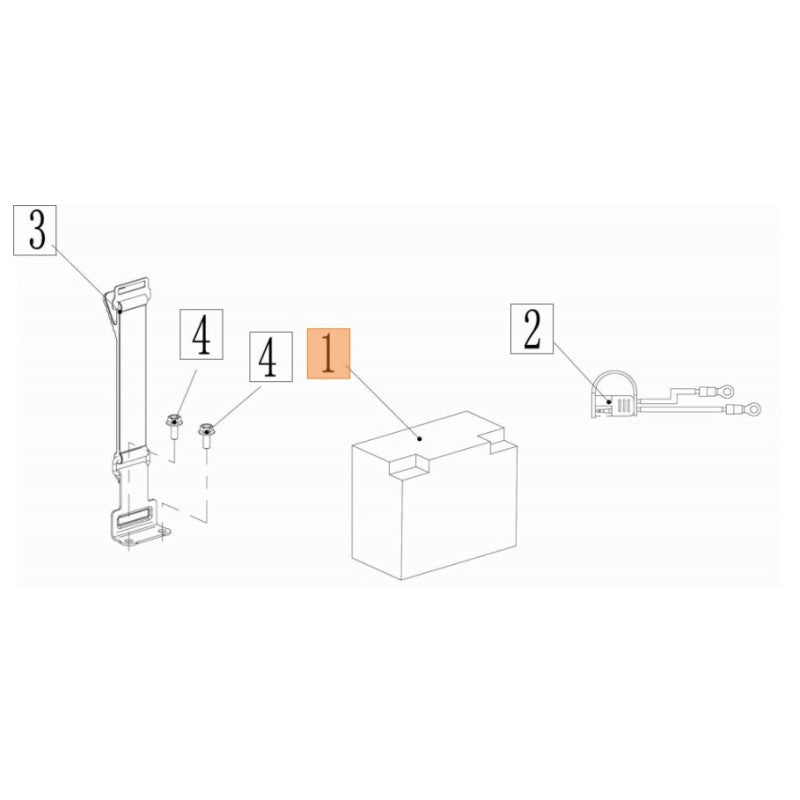 3
4
4
1
2