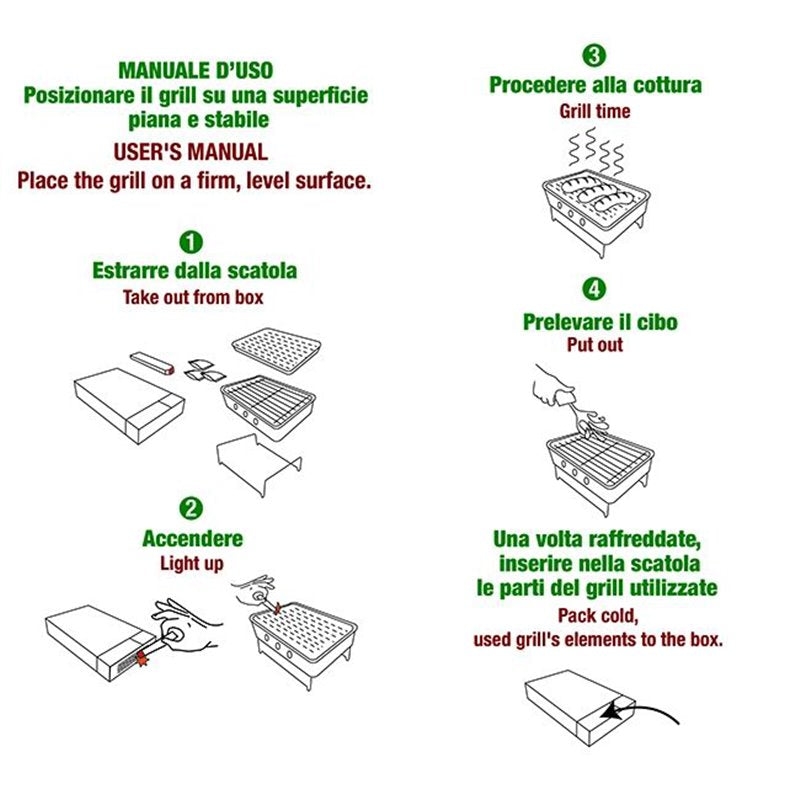 MANUALE D'USO
Posizionare il grill su una superficie piana e stabile

USER'S MANUAL
Place the grill on a firm, level surface.

1
Estrarre dalla scatola
Take out from box

2
Accendere
Light up

3
Procedere alla cottura
Grill time

4
Prelevare il cibo
Put out

Una volta raffreddate, inserire nella scatola le parti del grill utilizzate
Pack cold, used grill's elements to the box.