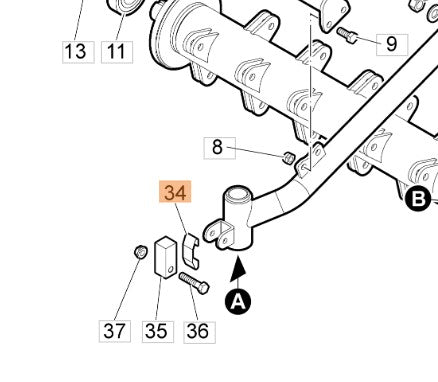 13
11
9
8
34
B
A
37
35
36