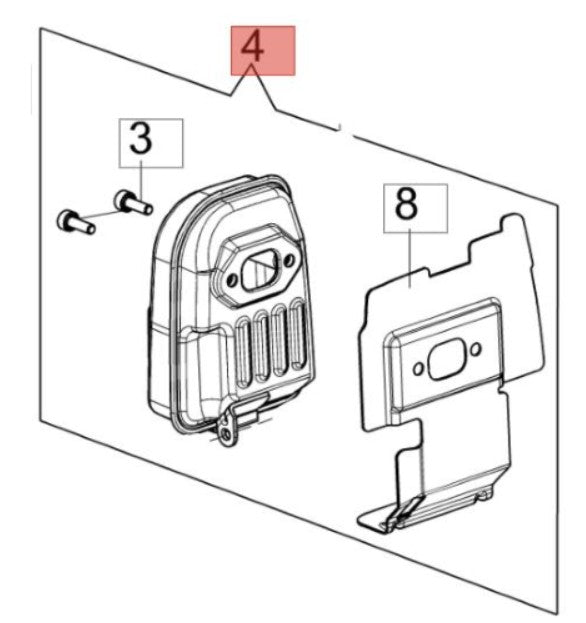 4

3

8