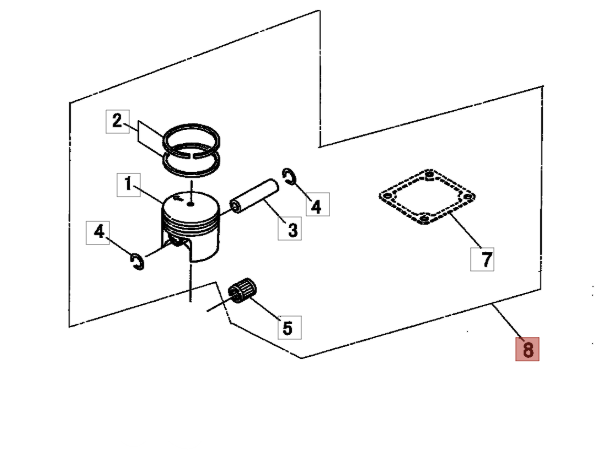 2
1
4
3
4
7
5
8