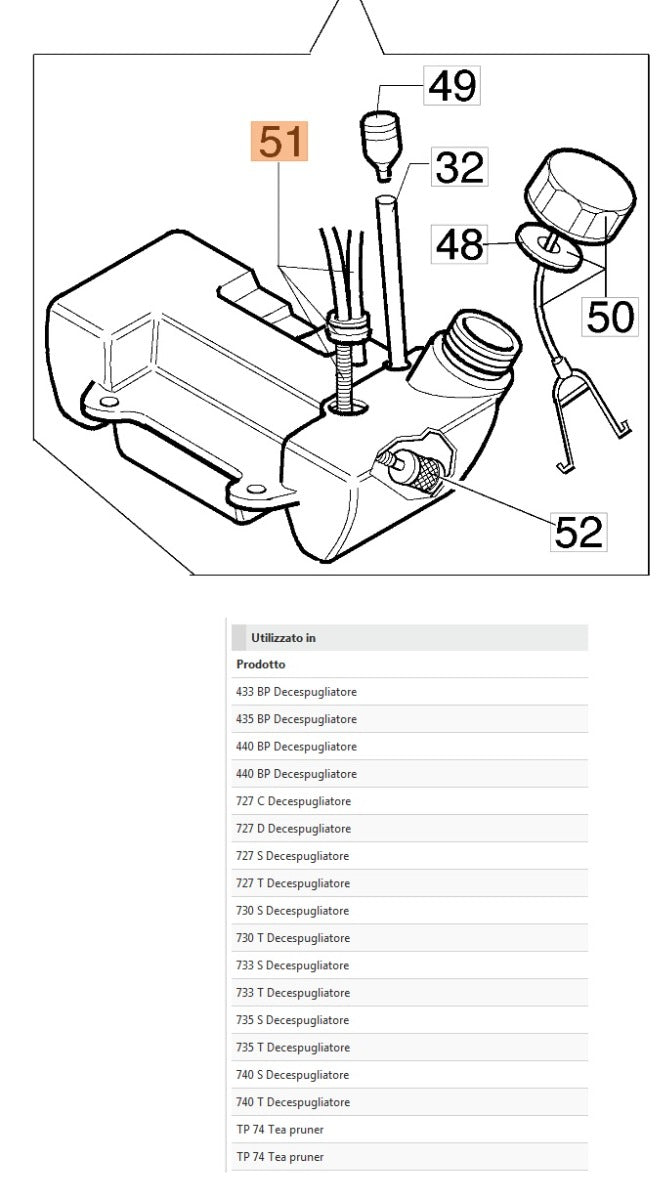 49
51
32
48
50
52

Utilizzato in

| Prodotto |
|---|
| 433 BP Decespugliatore |
| 435 BP Decespugliatore |
| 440 BP Decespugliatore |
| 440 BP Decespugliatore |
| 727 C Decespugliatore |
| 727 D Decespugliatore |
| 727 S Decespugliatore |
| 727 T Decespugliatore |
| 730 S Decespugliatore |
| 730 T Decespugliatore |
| 733 S Decespugliatore |
| 733 T Decespugliatore |
| 735 S Decespugliatore |
| 735 T Decespugliatore |
| 740 S Decespugliatore |
| 740 T Decespugliatore |
| TP 74 Tea pruner |
| TP 74 Tea pruner |