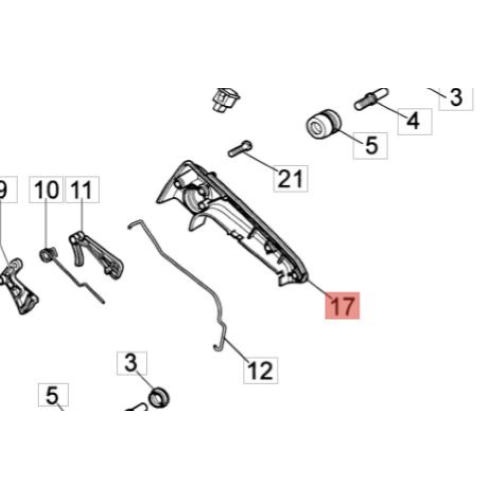 3
4
5
21
9
10
11
17
12
3
5