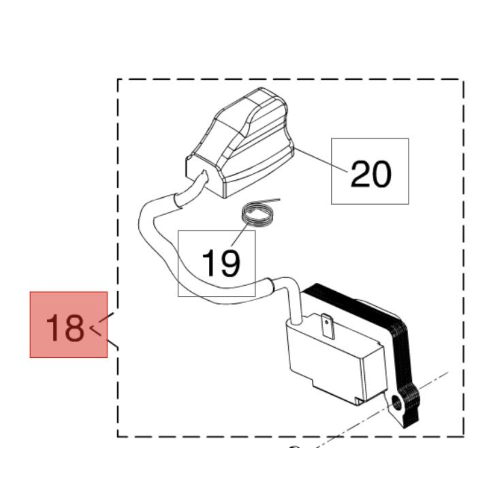 20

19

18