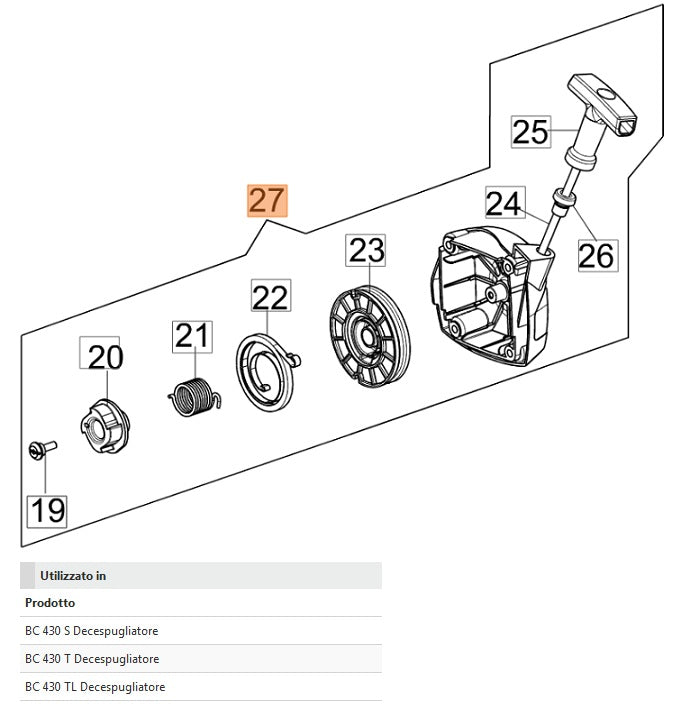 27
25
24
26
23
22
21
20
19

Utilizzato in

| Prodotto |
|---|
| BC 430 S Decespugliatore |
| BC 430 T Decespugliatore |
| BC 430 TL Decespugliatore |