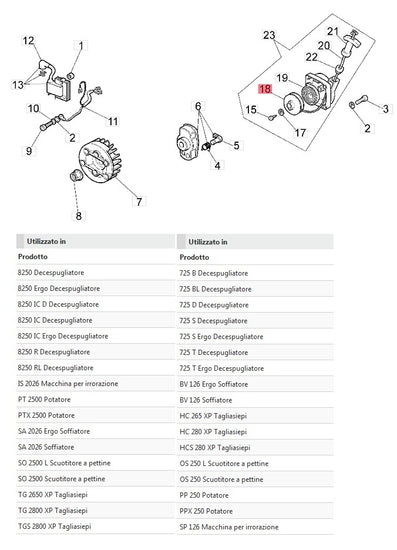 12
1
13
10
11
2
9
7
8
6
5
4
23
21
20
22
19
18
15
17
3
2

| Utilizzato in |
|---|
| Prodotto |
| 8250 Decespugliatore |
| 8250 Ergo Decespugliatore |
| 8250 IC D Decespugliatore |
| 8250 IC Decespugliatore |
| 8250 IC Ergo Decespugliatore |
| 8250 R Decespugliatore |
| 8250 RL Decespugliatore |
| IS 2026 Macchina per irrorazione |
| PT 2500 Potatore |
| PTX 2500 Potatore |
| SA 2026 Ergo Soffiatore |
| SA 2026 Soffiatore |
| SO 2500 L Scuotitore a pettine |
| SO 2500 Scuotitore a pettine |
| TG 2650 XP Tagliasiepi |
| TG 2800 XP Tagliasiepi |
| TGS 2800 XP Tagliasiepi |

| Utilizzato in |
|---|
| Prodotto |
| 725 B Decespugliatore |
| 725 BL Decespugliatore |
| 725 D Decespugliatore |
| 725 S Decespugliatore |
| 725 S Ergo Decespugliatore |
| 725 T Decespugliatore |
| 725 T Ergo Decespugliatore |
| BV 126 Ergo Soffiatore |
| BV 126 Soffiatore |
| HC 265 XP Tagliasiepi |
| HC 280 XP Tagliasiepi |
| HCS 280 XP Tagliasiepi |
| OS 250 L Scuotitore a pettine |
| OS 250 Scuotitore a pettine |
| PP 250 Potatore |
| PPX 250 Potatore |
| SP 126 Macchina per irrorazione |