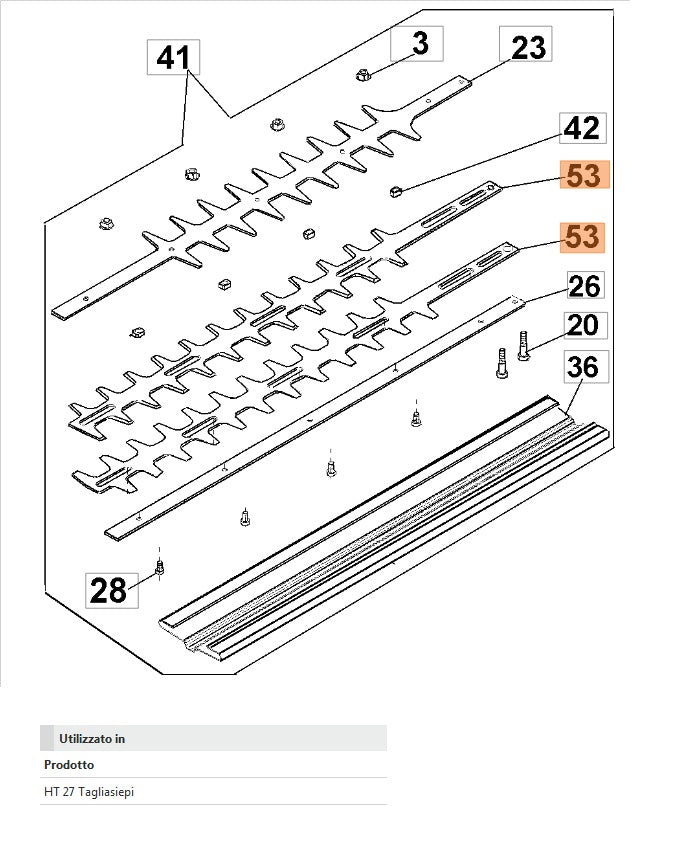 41
3
23
42
53
53
26
20
36
28

Utilizzato in

Prodotto

HT 27 Tagliasiepi