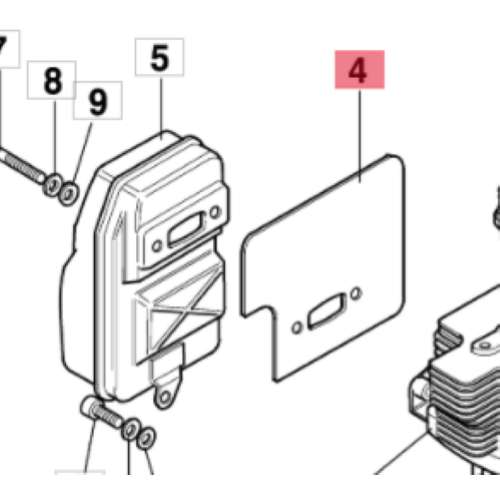 7
8
9
5
4