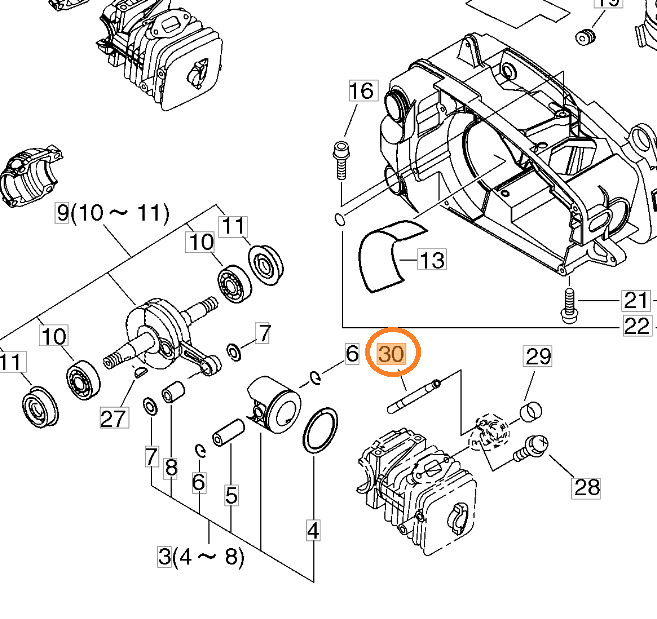 19

16

9(10 ～ 11)

11

10

13

21

22

10

7

6

30

29

11

27

7

8

6

5

4

28

3(4 ～ 8)