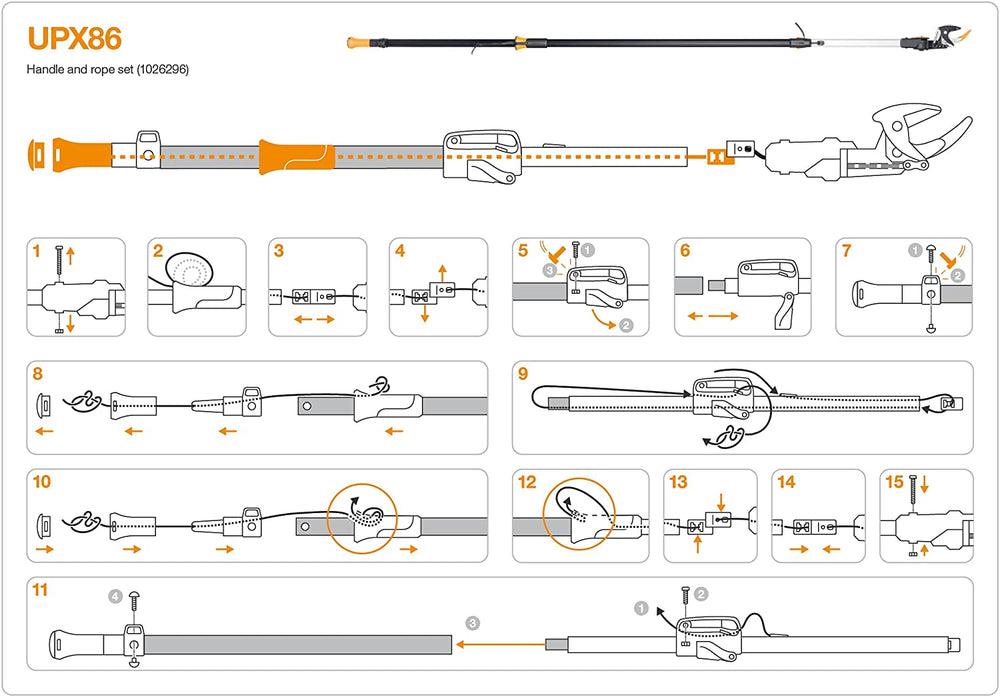 UPX86

Handle and rope set (1026296)

1

2

3

4

5 1 3 2

6

7 1 2

8

9

10

12

13

14

15

11 4 3 1 2