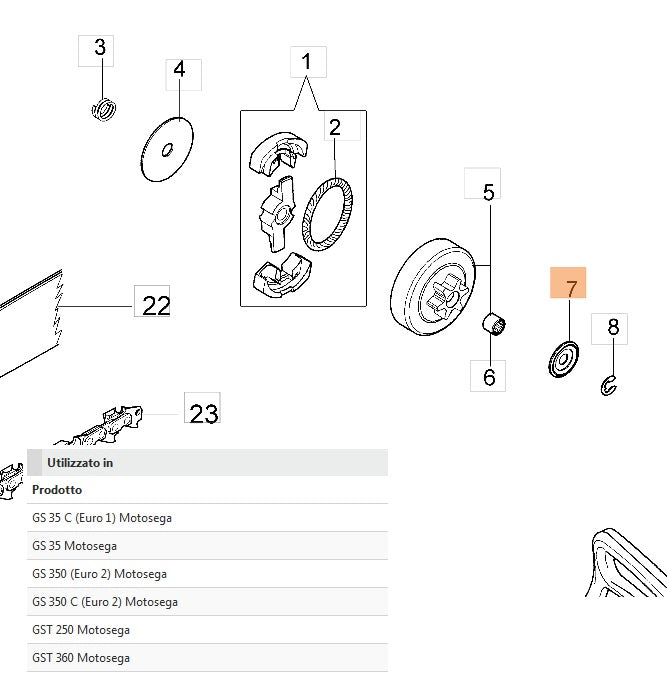 3
4
1
2
5
7
8
22
6
23

Utilizzato in

| Prodotto |
|---|
| GS 35 C (Euro 1) Motosega |
| GS 35 Motosega |
| GS 350 (Euro 2) Motosega |
| GS 350 C (Euro 2) Motosega |
| GST 250 Motosega |
| GST 360 Motosega |