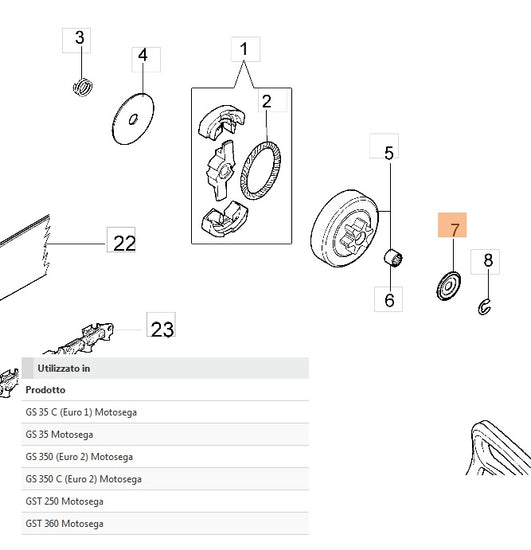 3
4
1
2
5
7
8
22
6
23

Utilizzato in

| Prodotto |
|---|
| GS 35 C (Euro 1) Motosega |
| GS 35 Motosega |
| GS 350 (Euro 2) Motosega |
| GS 350 C (Euro 2) Motosega |
| GST 250 Motosega |
| GST 360 Motosega |