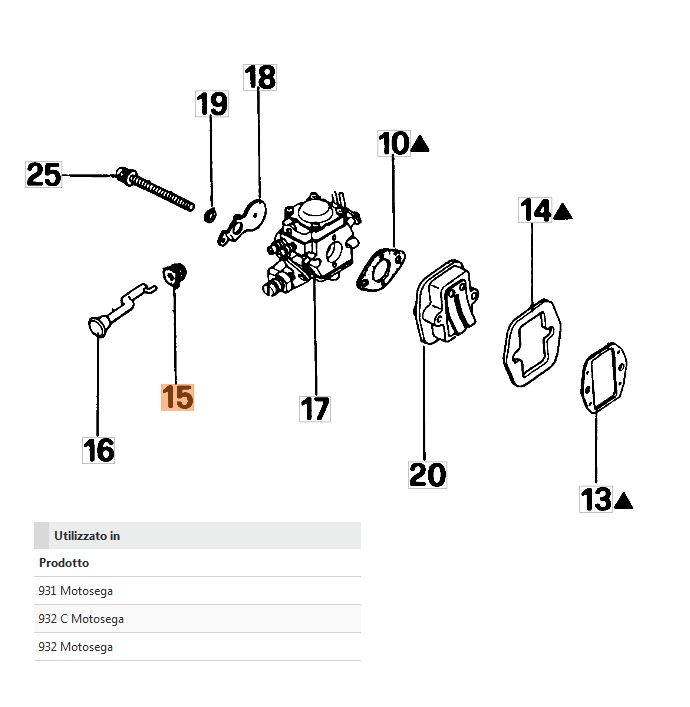 18
19
10▲
25
14▲
15
17
16
20
13▲

Utilizzato in

| Prodotto |
|---|
| 931 Motosega |
| 932 C Motosega |
| 932 Motosega |