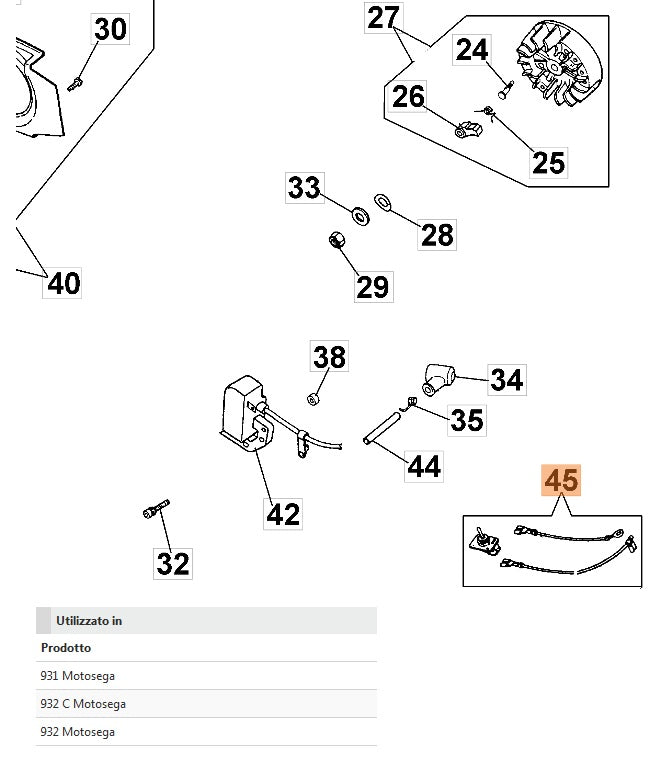 30
27
24
26
25
33
28
29
40
38
34
35
44
42
45
32

| Utilizzato in |
|---|
| Prodotto |
| 931 Motosega |
| 932 C Motosega |
| 932 Motosega |