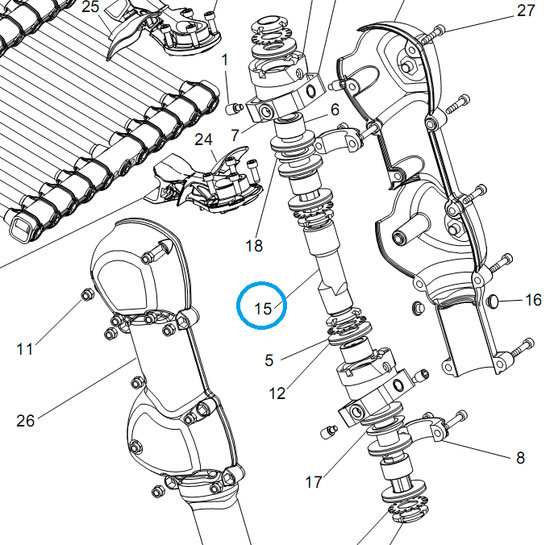 25
27
1
6
7
24
18
15
16
11
5
12
26
8
17