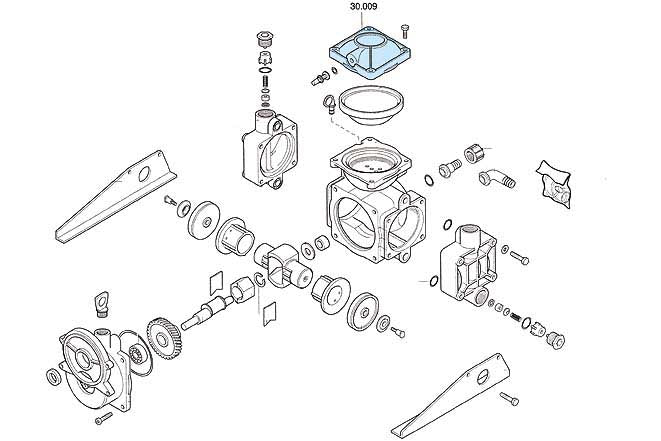 30.009